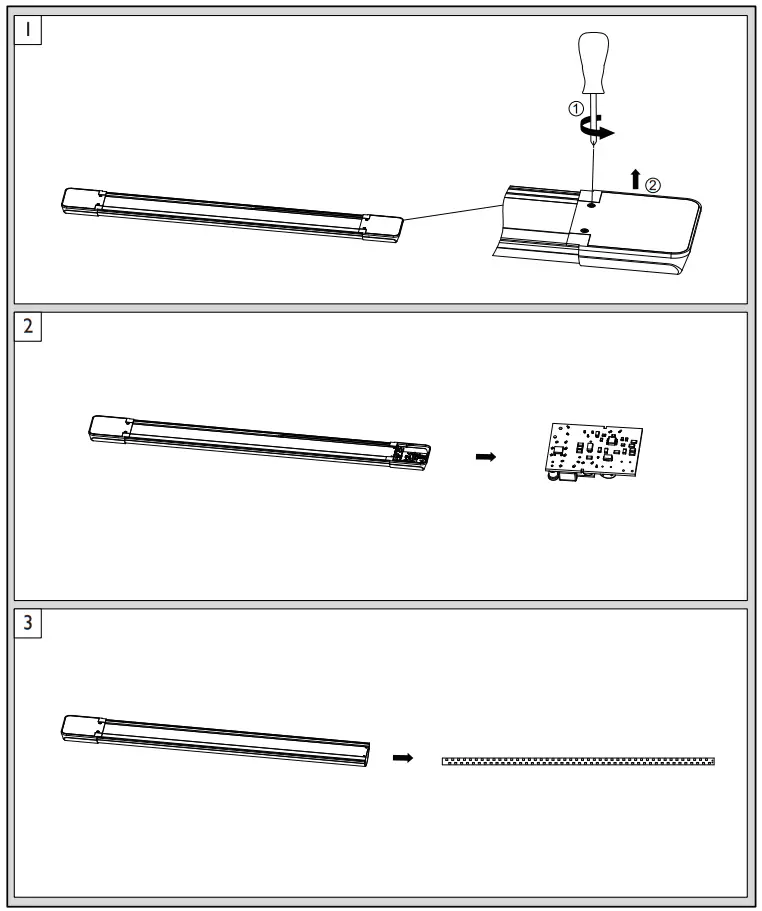 1

①

②

2

3