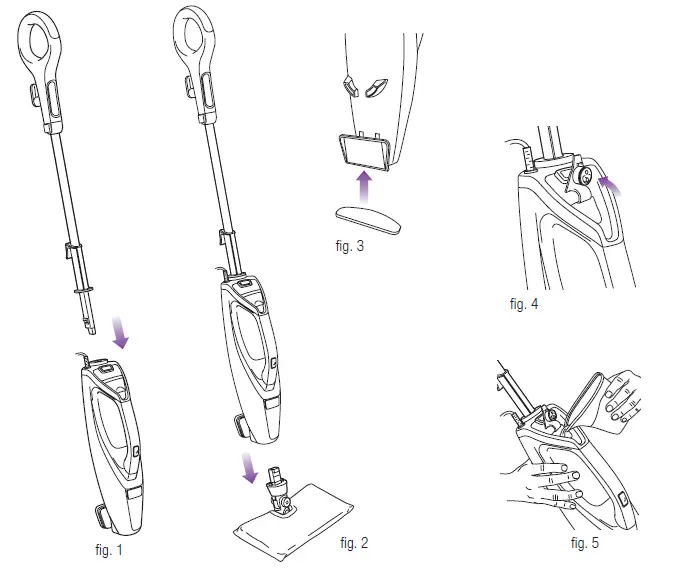 fig. 1

fig. 2

fig. 3

fig. 4

fig. 5