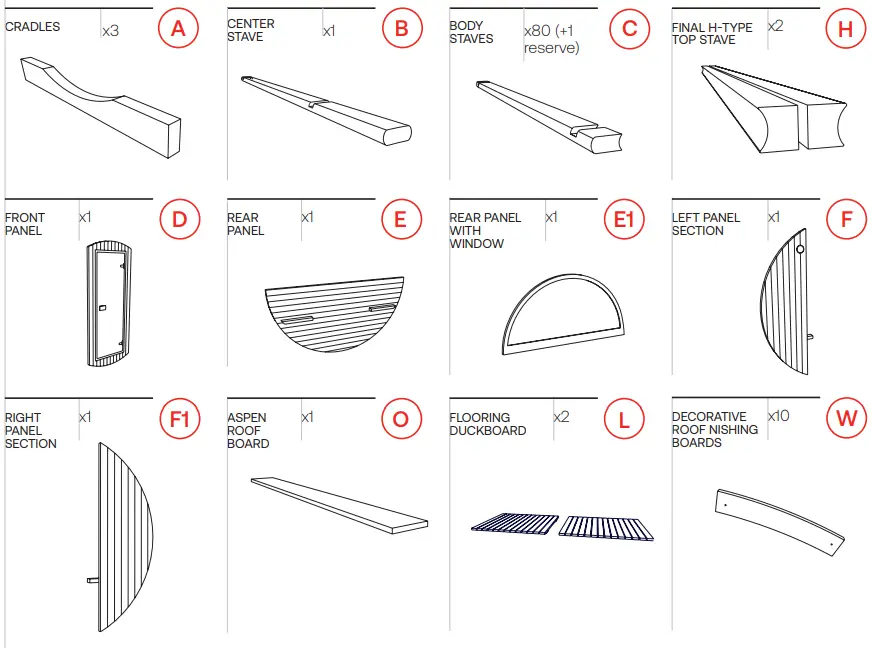 CRADLES x3 A

CENTER STAVE x1 B

BODY STAVES x80 (+1 reserve) C

FINAL H-TYPE TOP STAVE x2 H

FRONT PANEL x1 D

REAR PANEL x1 E

REAR PANEL WITH WINDOW x1 E1

LEFT PANEL SECTION x1 F

RIGHT PANEL SECTION x1 F1

ASPEN ROOF BOARD x1 O

FLOORING DUCKBOARD x2 L

DECORATIVE ROOF NISHING BOARDS x10 W