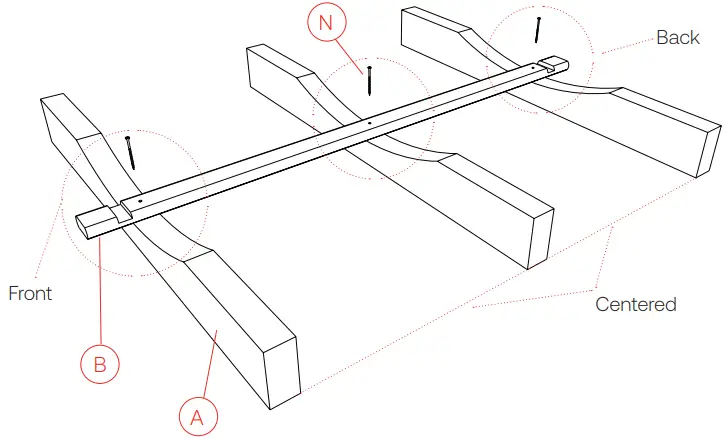 N

Back

Front

Centered

B

A