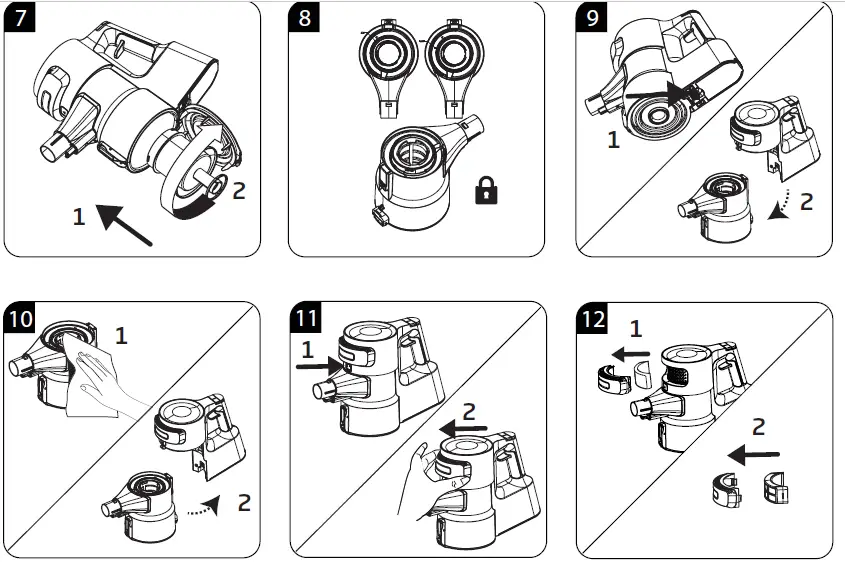 7
1
2
8
9
1
2
10
1
2
11
1
2
12
1
2