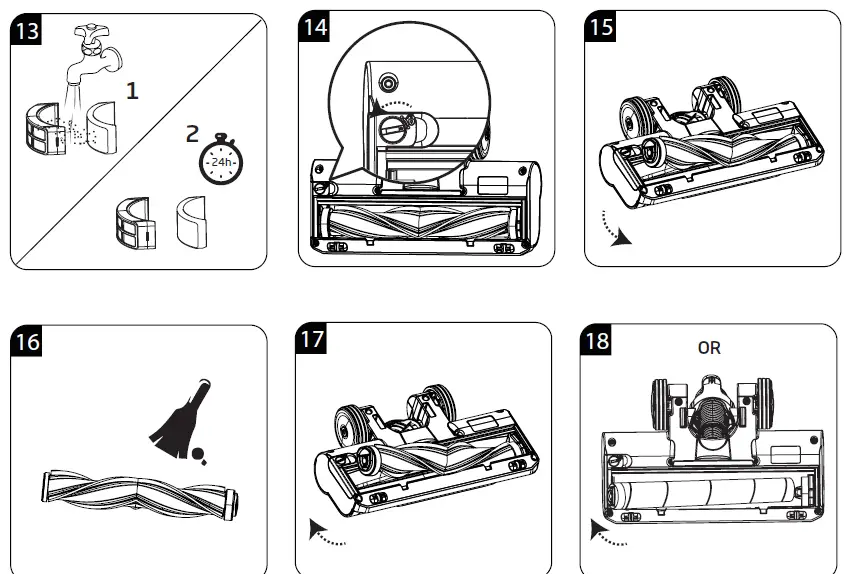 13
1
2
24h
14
15
16
17
18
OR