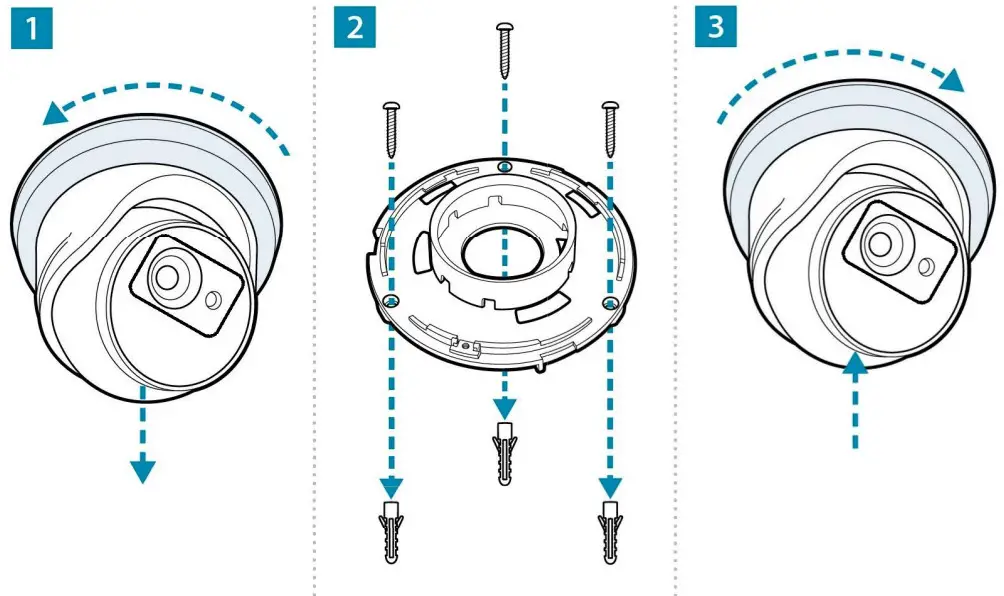 1

2

3