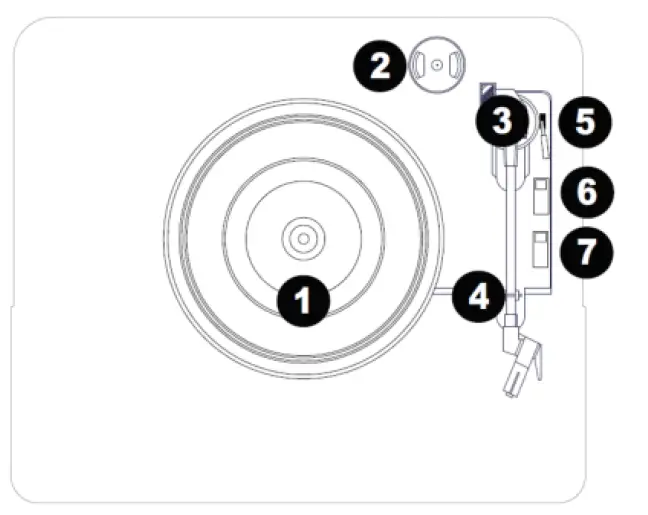 2
3
5
6
7
1
4