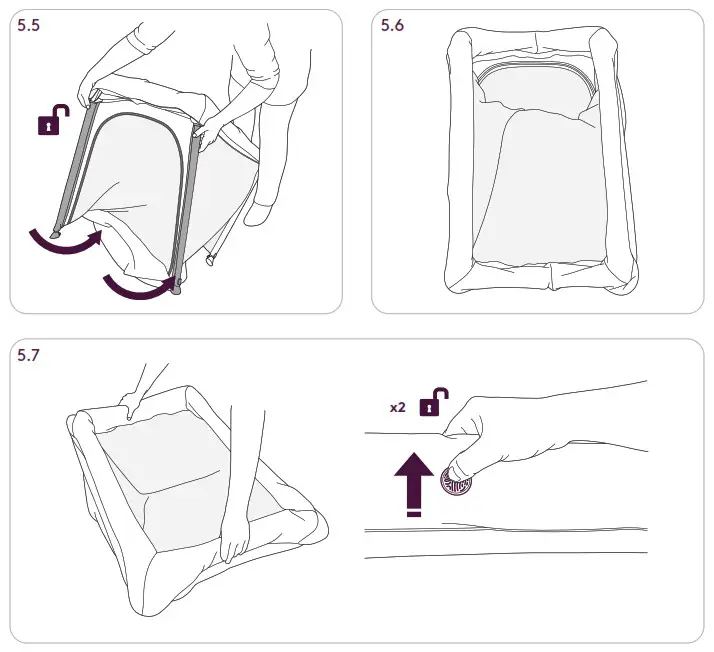 5.5

5.6

5.7

x2