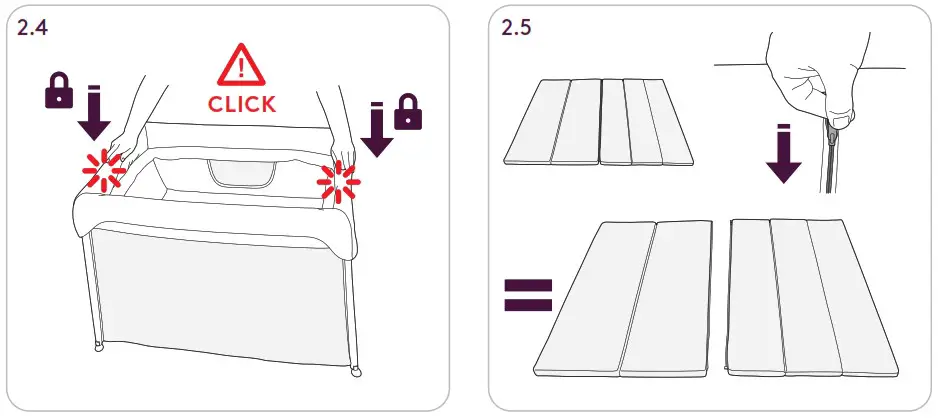 2.4

CLICK

2.5