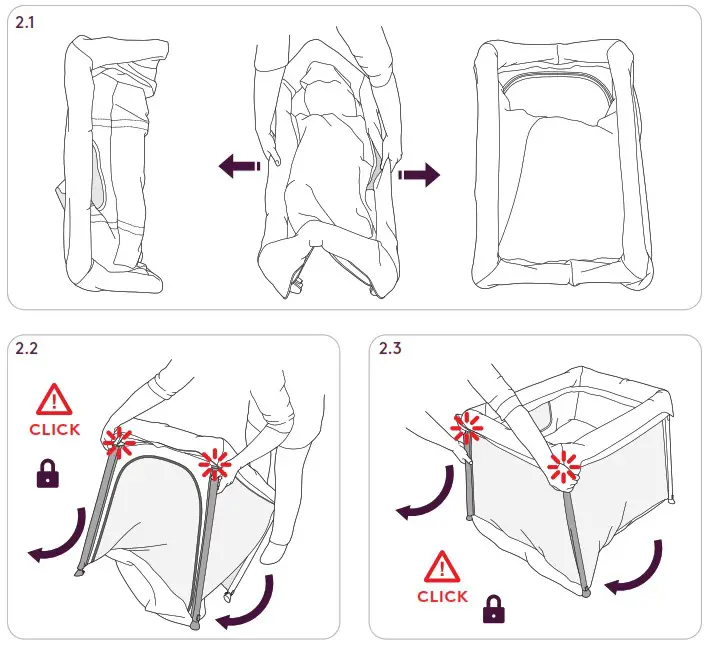 2.1

2.2

CLICK

2.3

CLICK