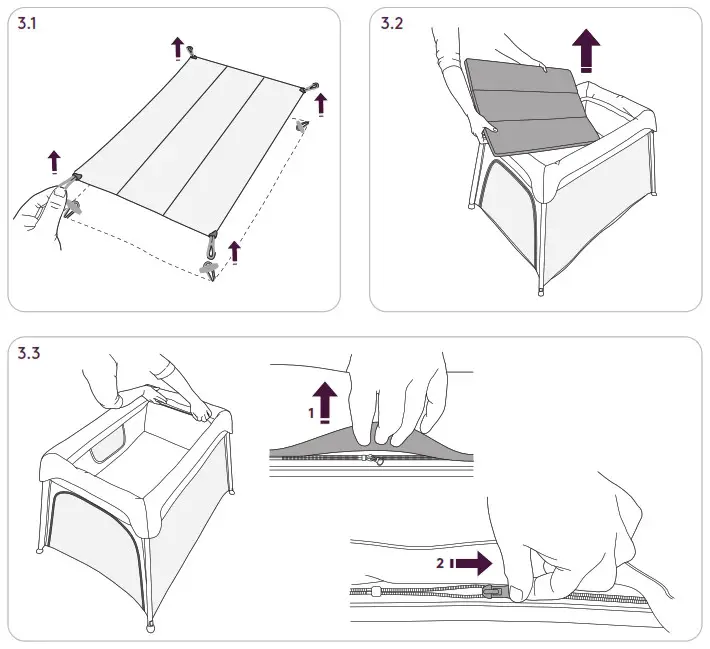 3.1

3.2

3.3

1

2