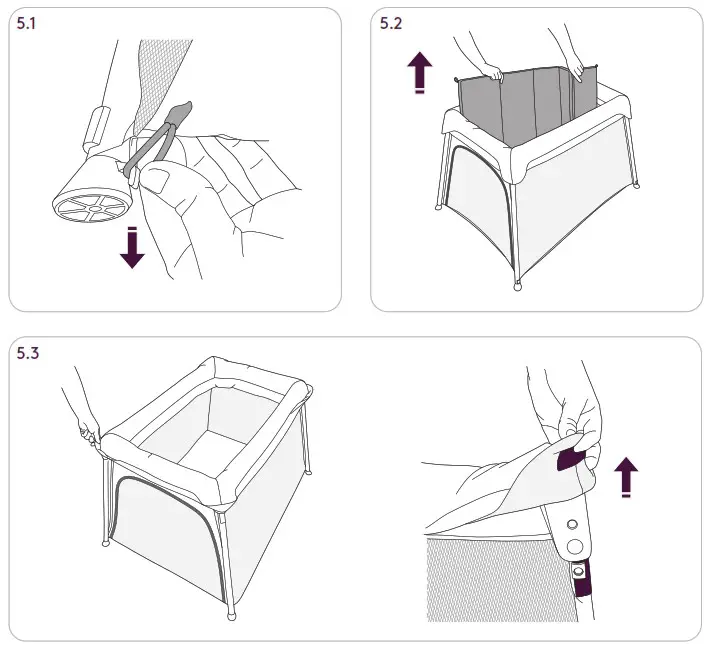 5.1

5.2

5.3