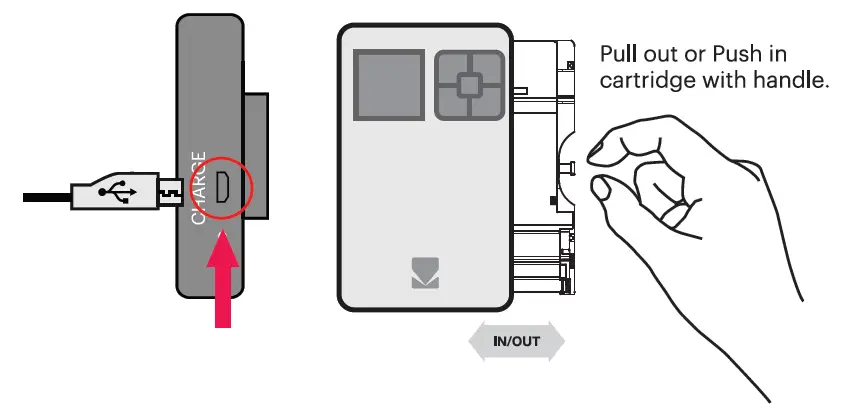 CHARGE

Pull out or Push in cartridge with handle.

IN/OUT