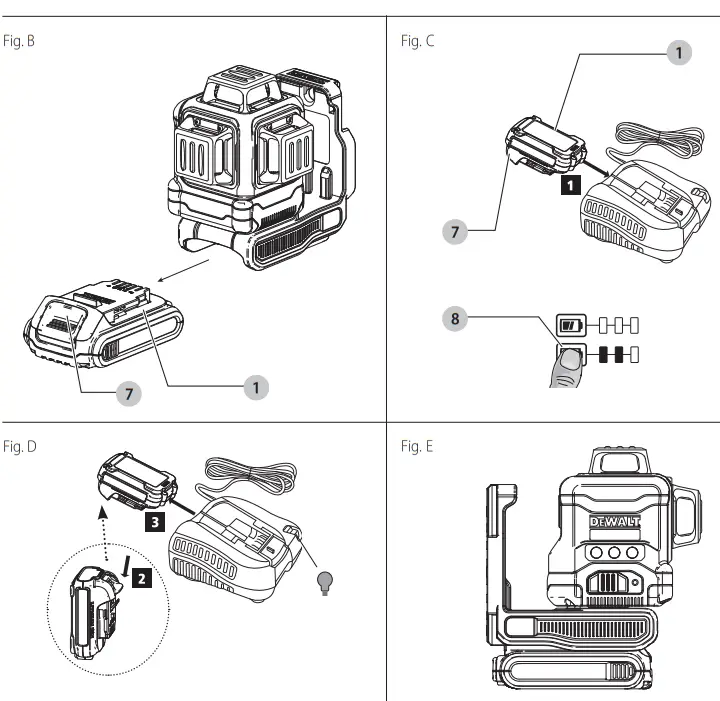 Fig. B

7

1

Fig. C

1

1

7

8

Fig. D

3

2

Fig. E

DEWALT