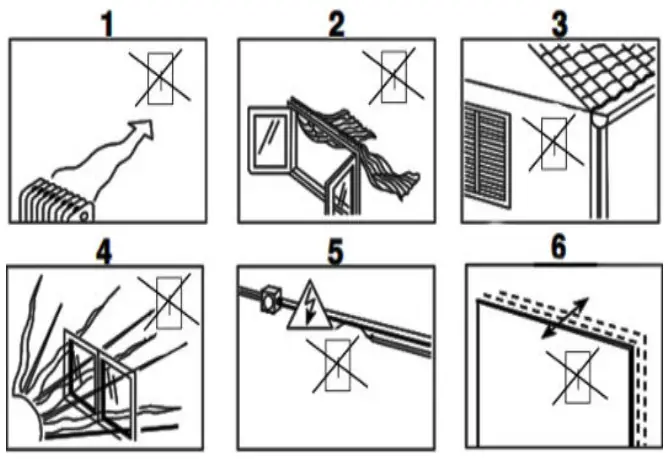 1

2

3

4

5

6