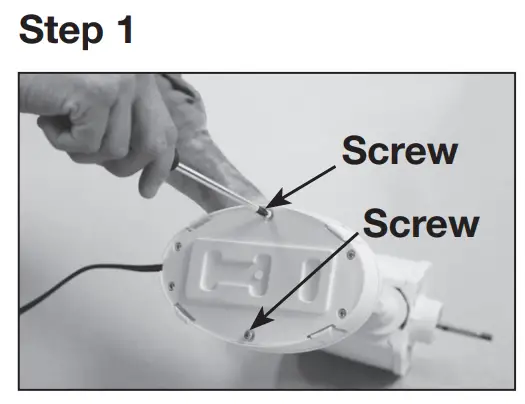 Step 1

Screw

Screw