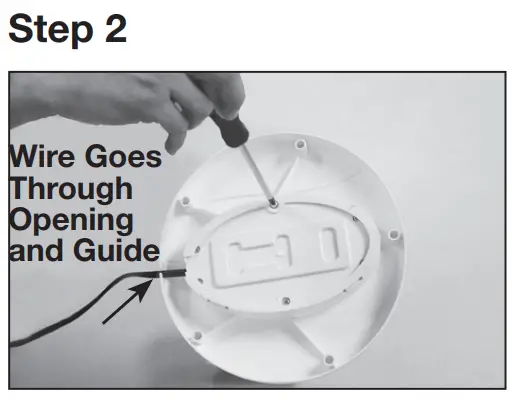 Step 2

Wire Goes Through Opening and Guide