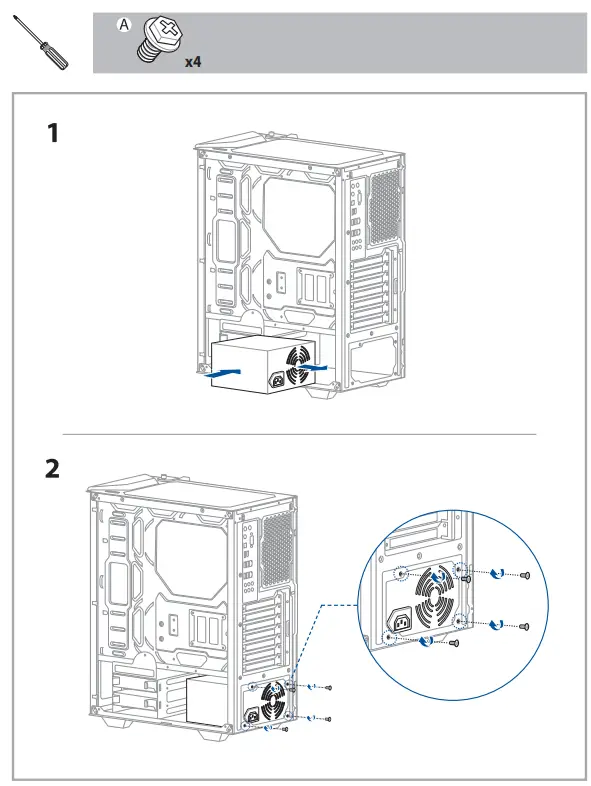 A x4

1

2