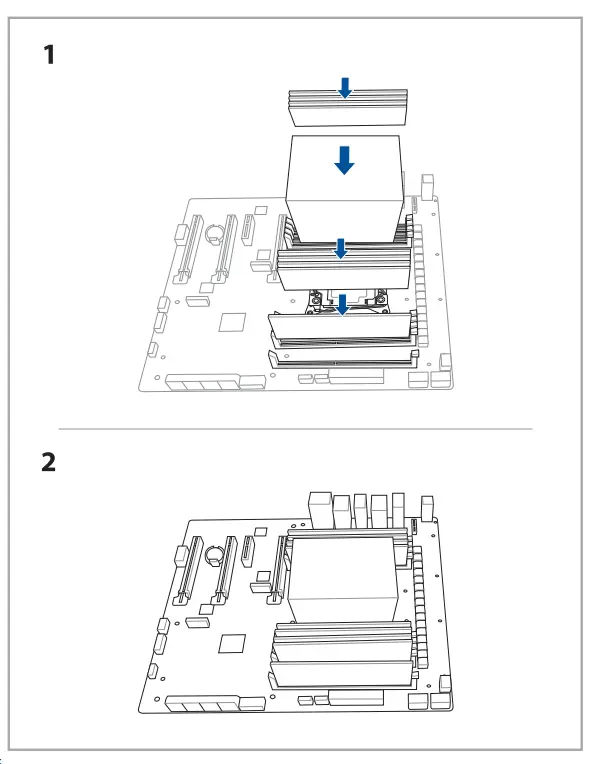 1

2