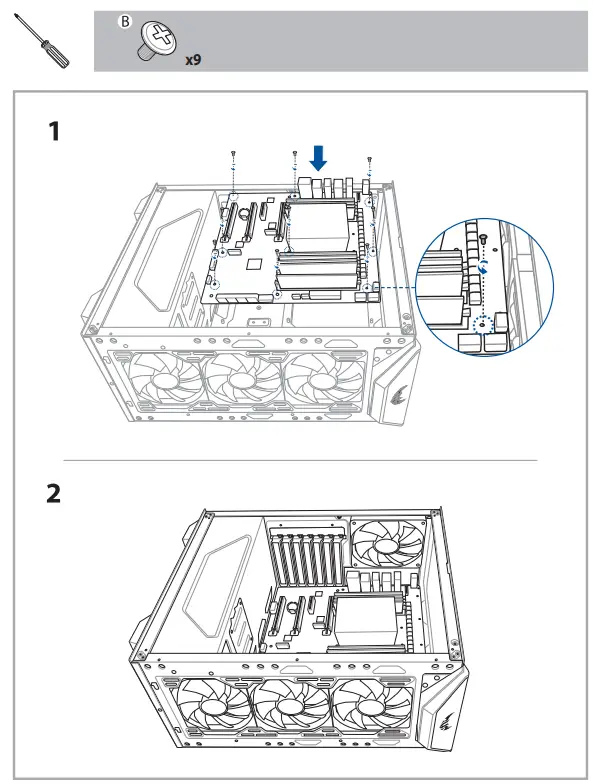 B
x9

1

2