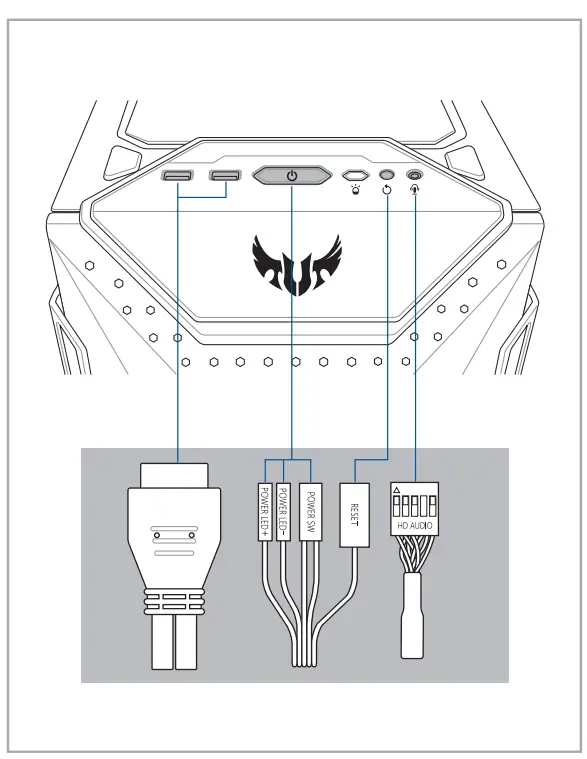 POWER LED+
POWER LED-
POWER SW
RESET
HD AUDIO