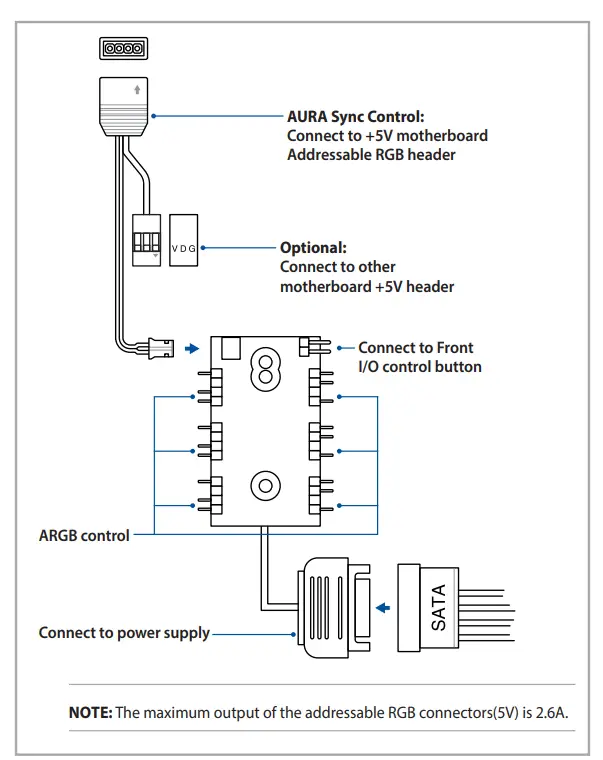 AURA Sync Control:
Connect to +5V motherboard Addressable RGB header

V D G

Optional:
Connect to other motherboard +5V header

Connect to Front I/O control button

ARGB control

SATA

Connect to power supply

NOTE: The maximum output of the addressable RGB connectors(5V) is 2.6A.