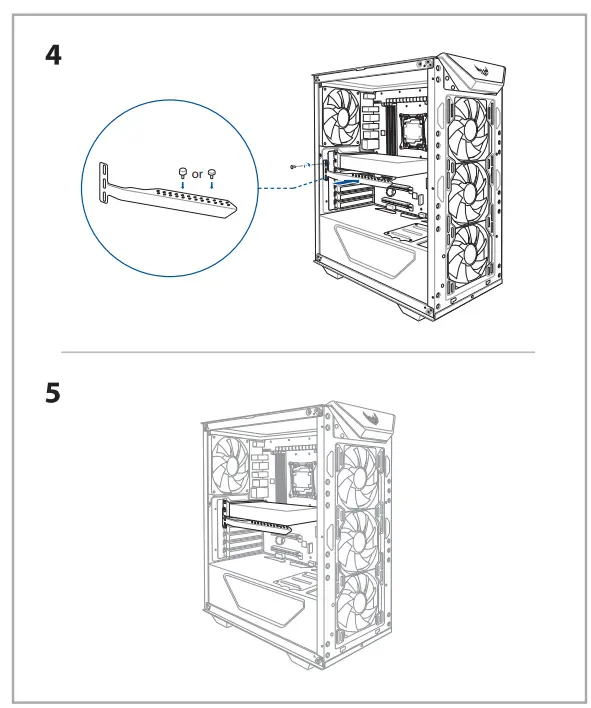 4

or

5