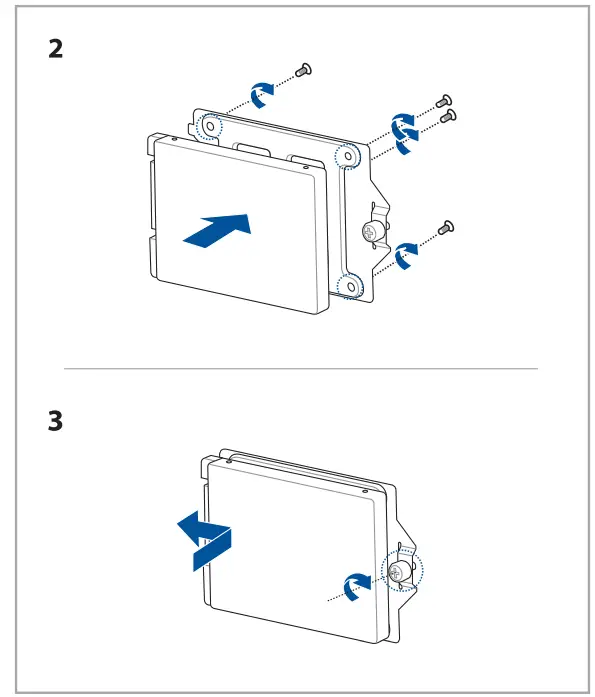 2

3