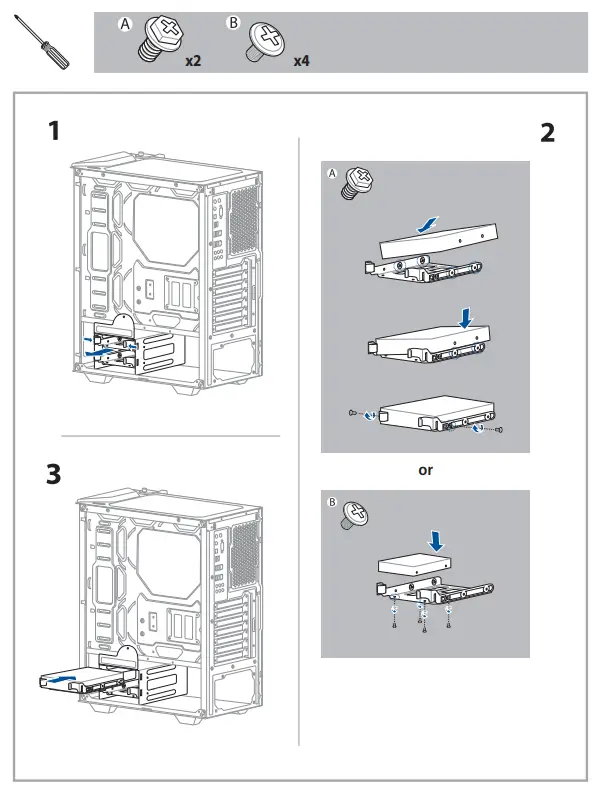 A x2
B x4

1

2

A

or

B

3