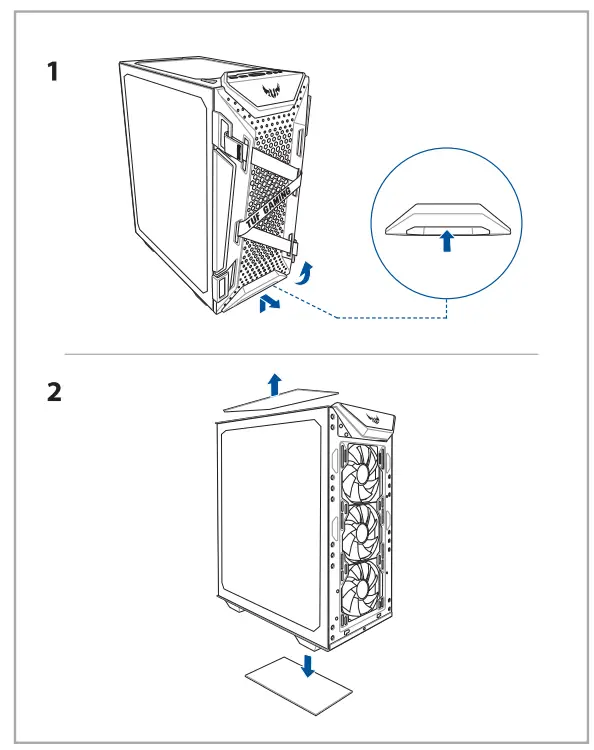 1

TUF GAMING

2