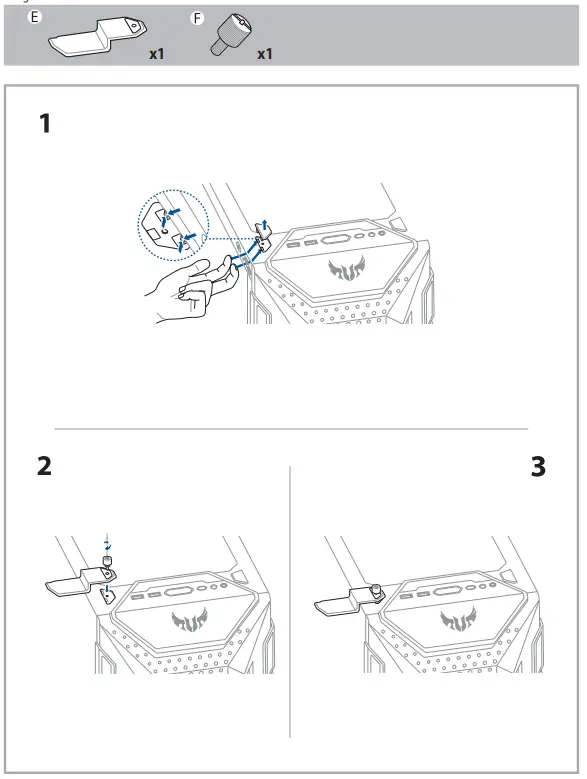 E x1 F x1

1

2

3