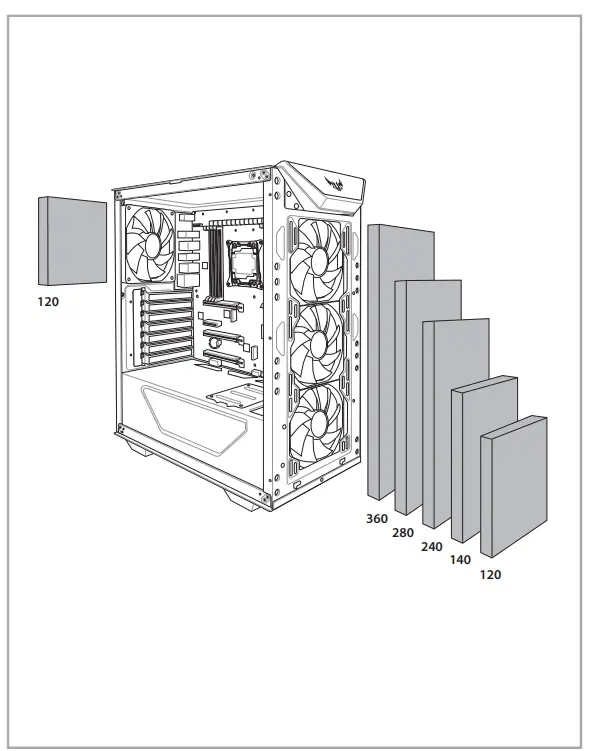 120

360
280
240
140
120