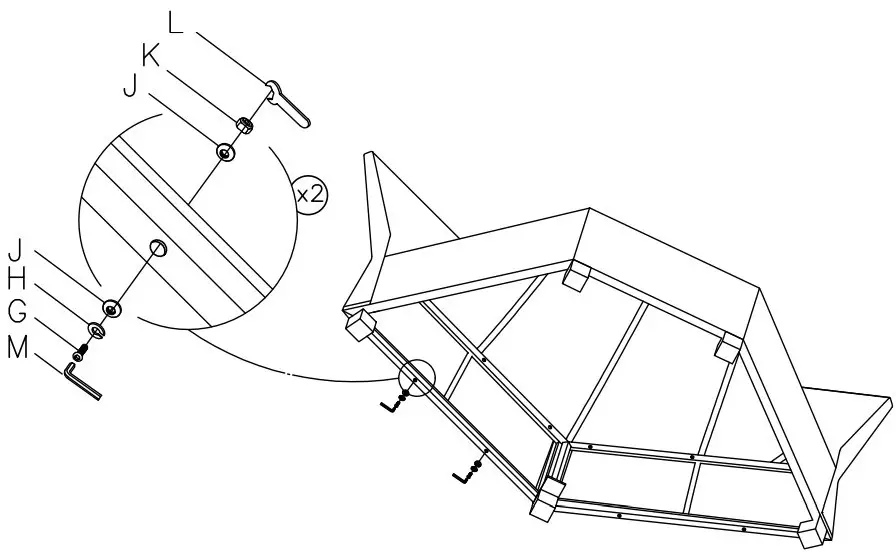 L
K
J
x2
J
H
G
M