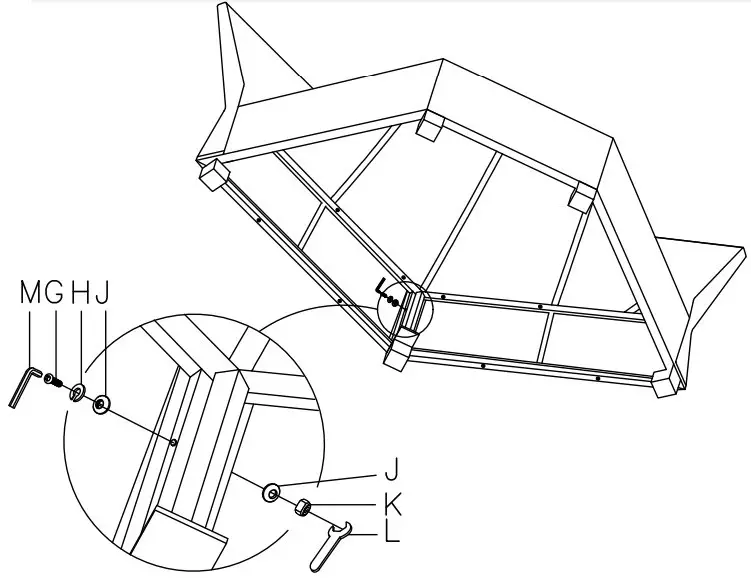 M G H J

J
K
L