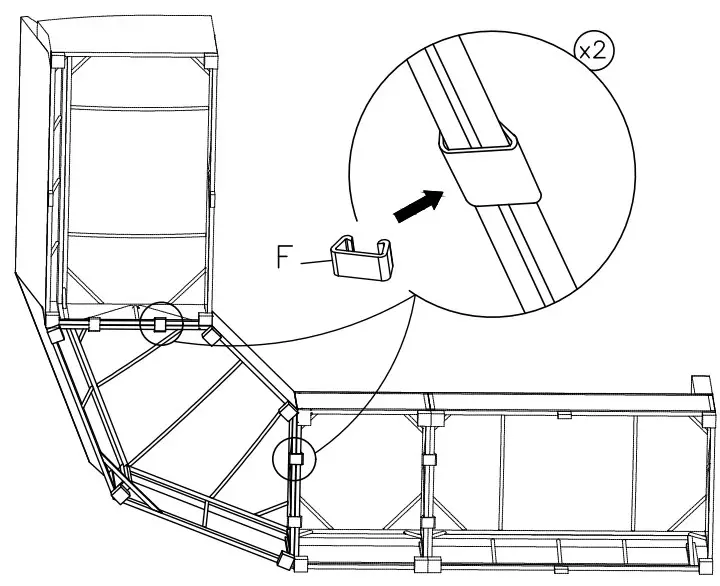 x2

F