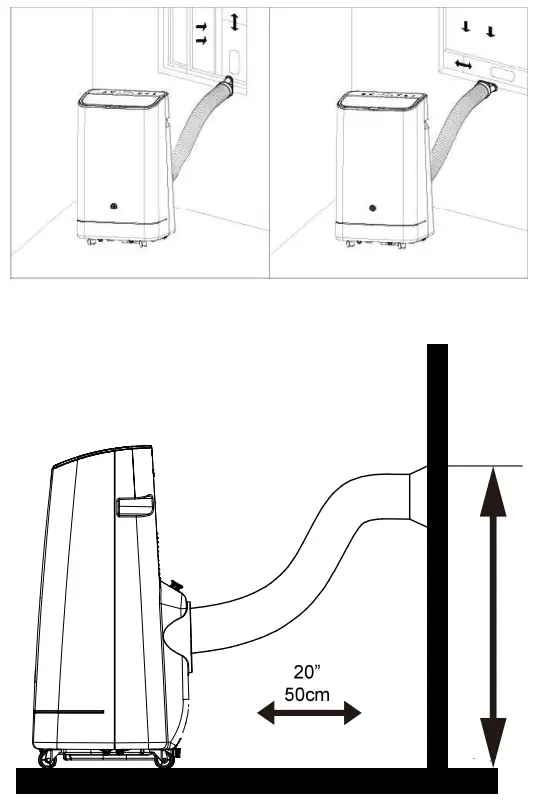 20”
50cm