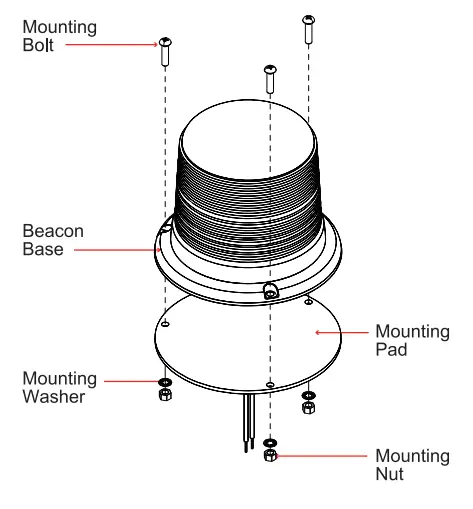 Mounting Bolt

Beacon Base

Mounting Pad

Mounting Washer

Mounting Nut