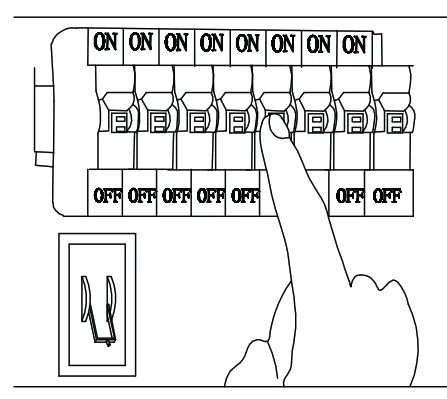 ON ON ON ON ON ON ON ON

OFF OFF OFF OFF OFF OFF OFF