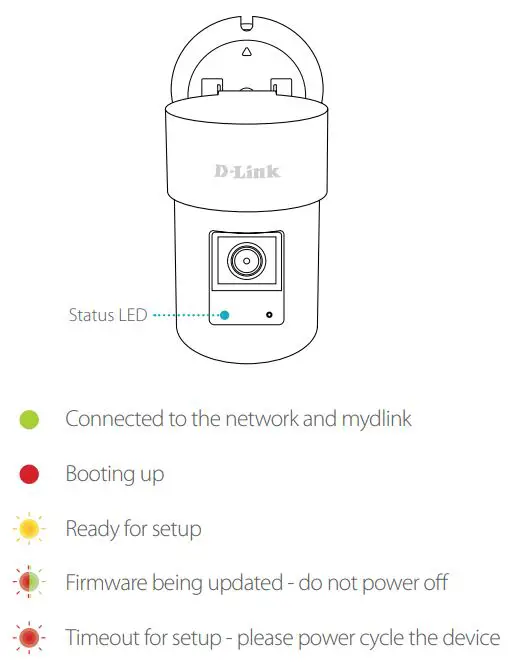 D-Link

Status LED

Connected to the network and mydlink

Booting up

Ready for setup

Firmware being updated - do not power off

Timeout for setup - please power cycle the device