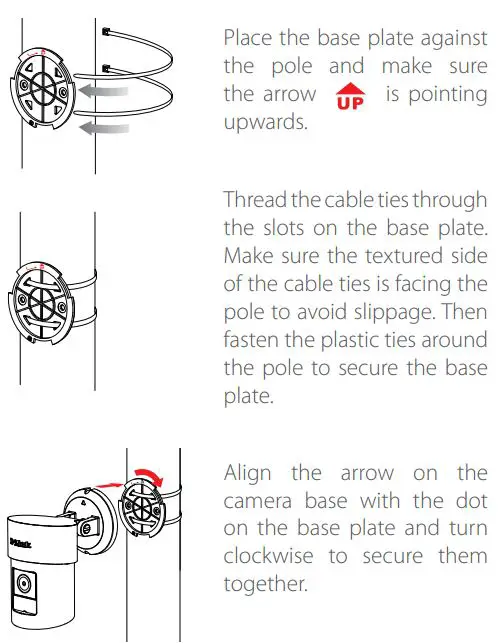 Place the base plate against the pole and make sure the arrow UP is pointing upwards.

Thread the cable ties through the slots on the base plate. Make sure the textured side of the cable ties is facing the pole to avoid slippage. Then fasten the plastic ties around the pole to secure the base plate.

D-Link

Align the arrow on the camera base with the dot on the base plate and turn clockwise to secure them together.