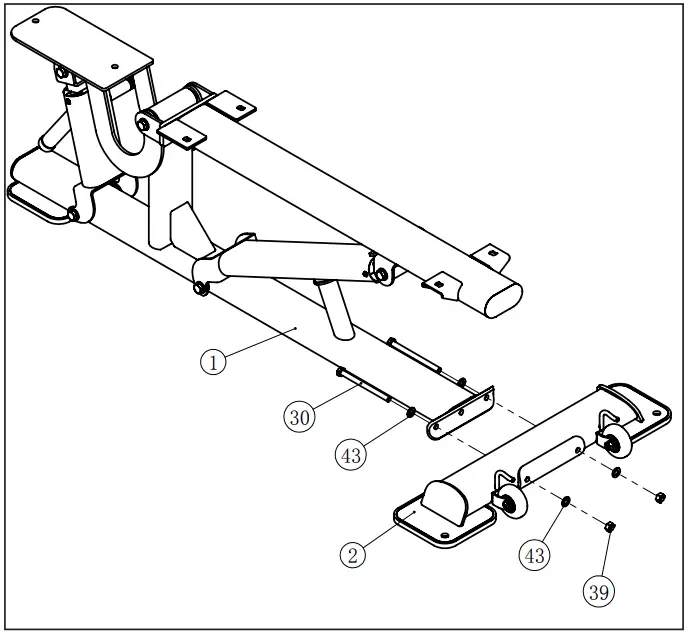 1
30
43
2
43
39