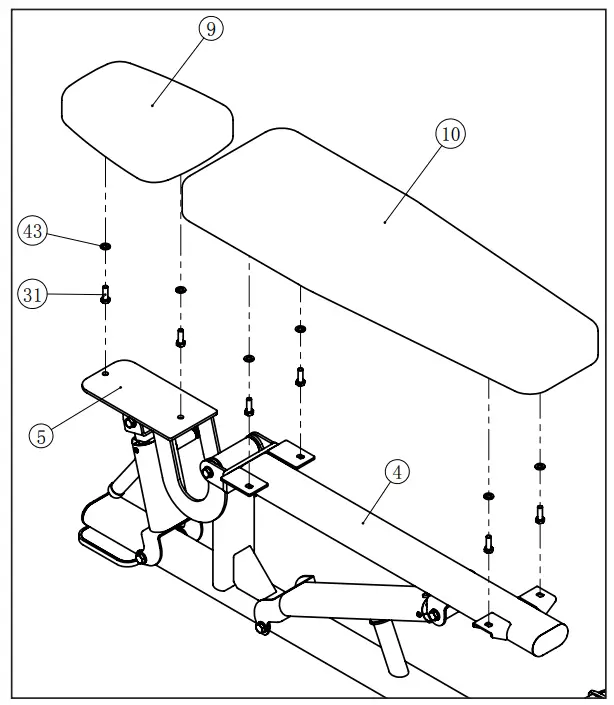 9
10
43
31
5
4