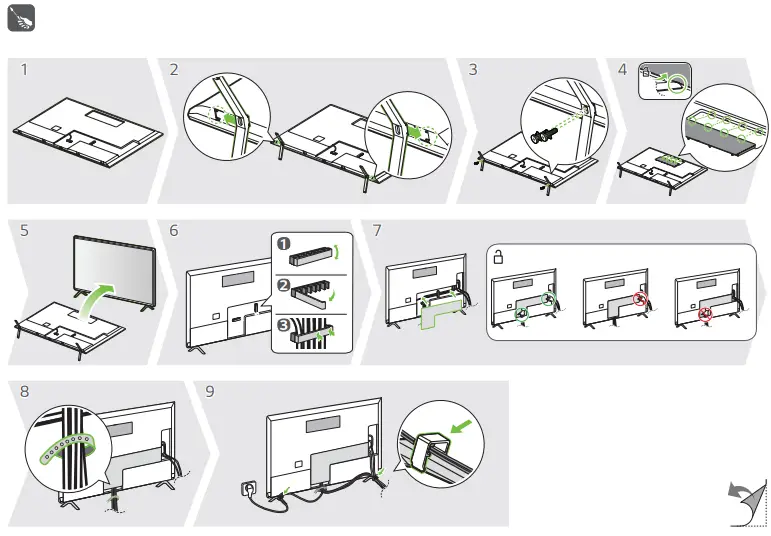 1

2

3

4

5

6

1

2

3

7

8

9