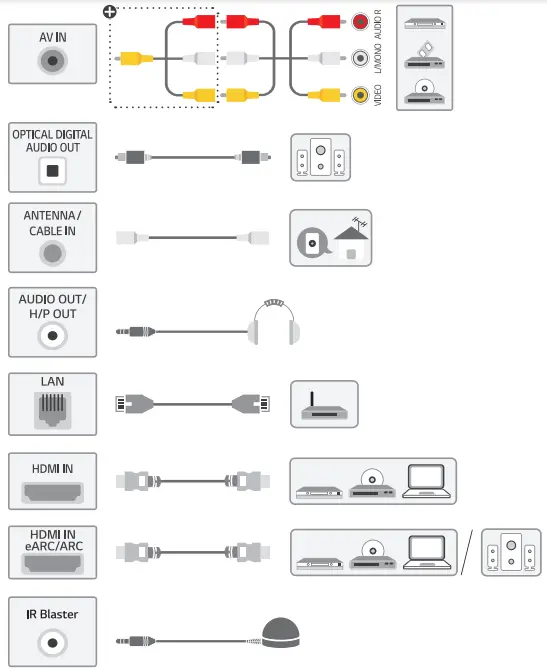 AV IN

AUDIO R

L/MONO

VIDEO

OPTICAL DIGITAL AUDIO OUT

ANTENNA / CABLE IN

AUDIO OUT/ H/P OUT

LAN

HDMI IN

HDMI IN eARC/ARC

IR Blaster