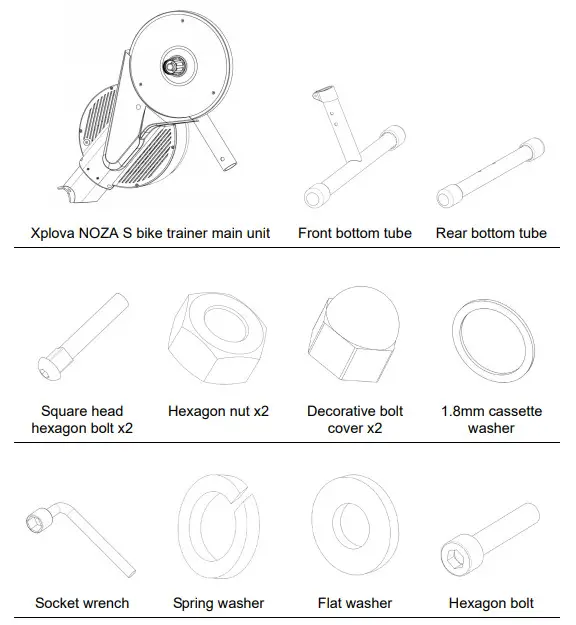 Xplova NOZA S bike trainer main unit

Front bottom tube

Rear bottom tube

Square head hexagon bolt x2

Hexagon nut x2

Decorative bolt cover x2

1.8mm cassette washer

Socket wrench

Spring washer

Flat washer

Hexagon bolt