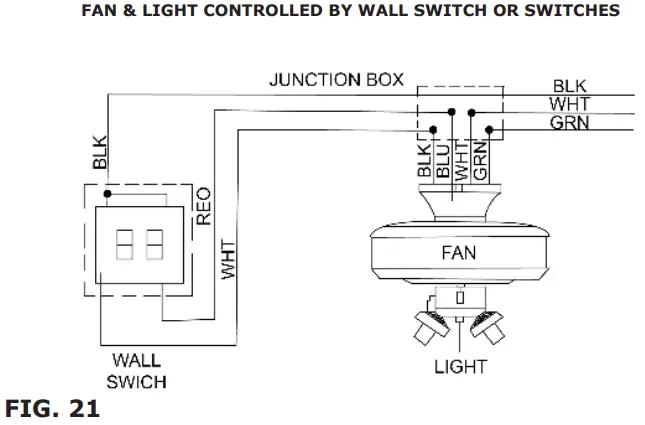 FAN & LIGHT CONTROLLED BY WALL SWITCH OR SWITCHES

JUNCTION BOX

BLK
WHT
GRN

BLK

REO

WHT

BLK BLU WHT GRN

FAN

WALL
SWICH

LIGHT

FIG. 21