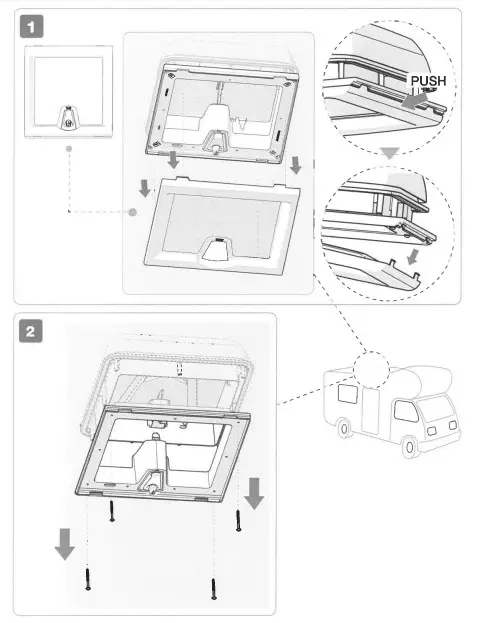 1

PUSH

2