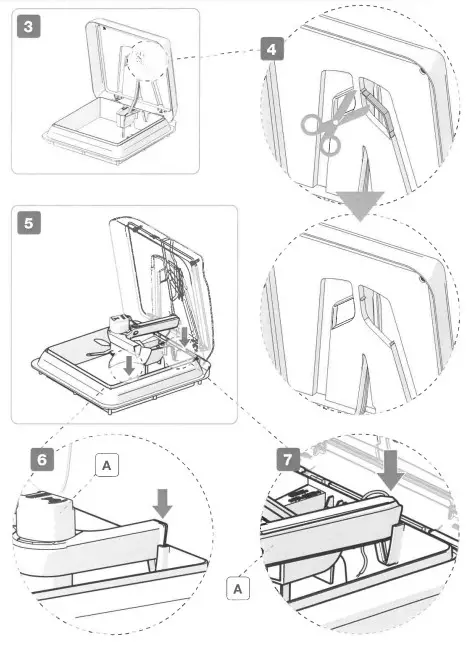 3

4

5

6

A

7

A