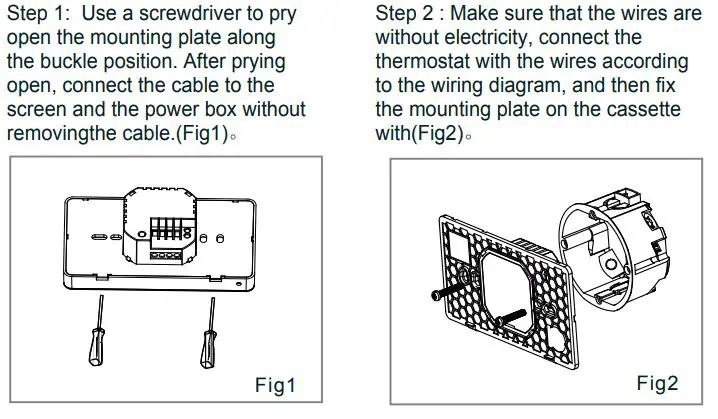 Step 1: Use a screwdriver to pry open the mounting plate along the buckle position. After prying open, connect the cable to the screen and the power box without removingthe cable.(Fig1)。

Fig1

Step 2 : Make sure that the wires are without electricity, connect the thermostat with the wires according to the wiring diagram, and then fix the mounting plate on the cassette with(Fig2)。

Fig2