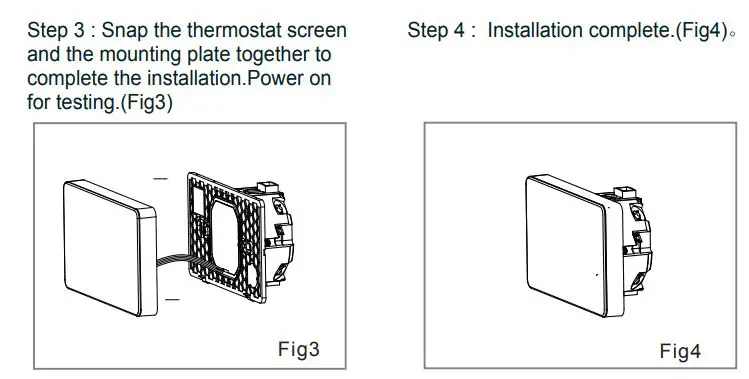 Step 3 : Snap the thermostat screen and the mounting plate together to complete the installation.Power on for testing.(Fig3)

Fig3

Step 4 : Installation complete.(Fig4)。

Fig4