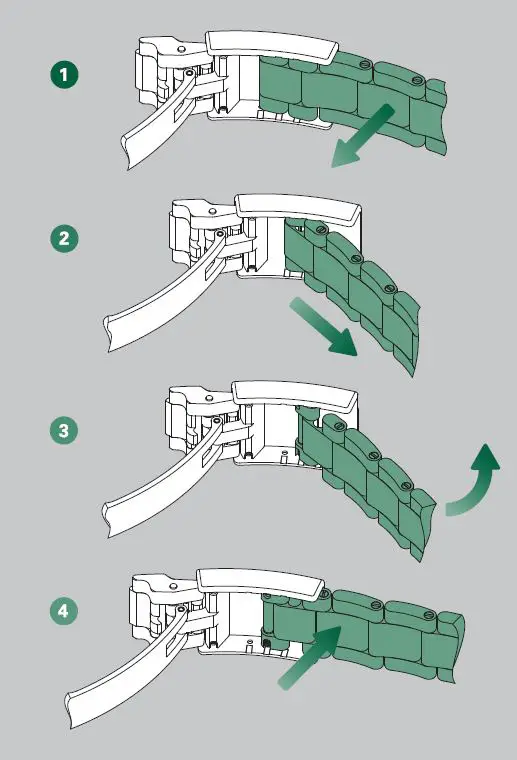 1

2

3

4