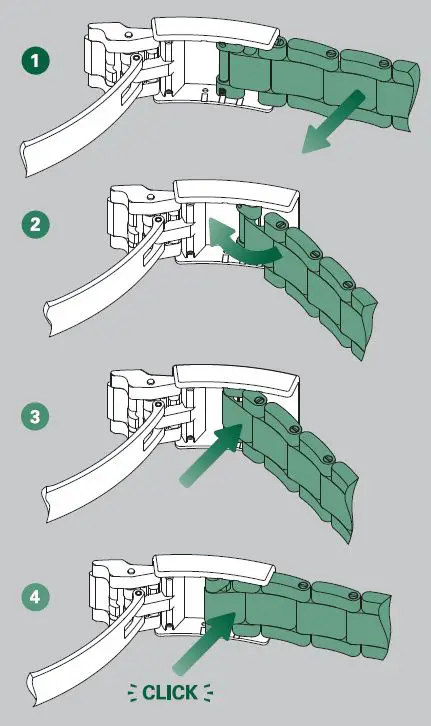 1

2

3

4

CLICK