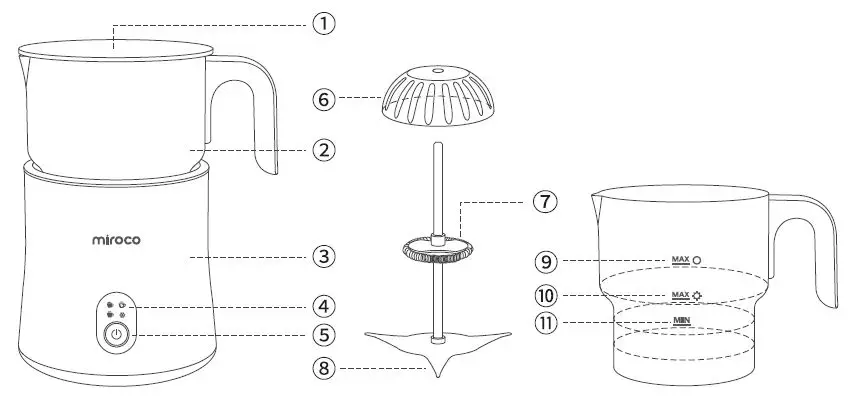 ①
②
miroco
③
④
⑤
⑥
⑦
⑧
⑨ MAX
⑩ MAX
⑪ MIN